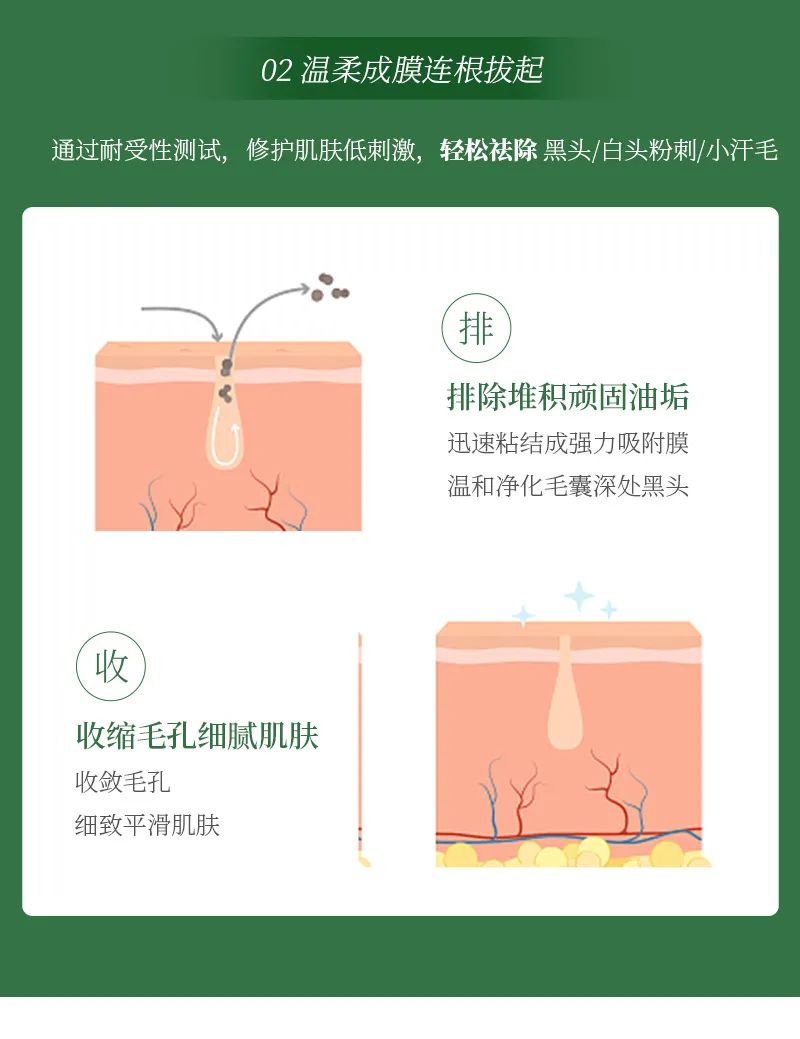 02 温柔成膜连根拔起

通过耐受性测试，修护肌肤低刺激，轻松祛除 黑头/白头粉刺/小汗毛

排

排除堆积顽固油垢

迅速粘结成强力吸附膜

温和净化毛囊深处黑头

收

收缩毛孔细腻肌肤

收敛毛孔

细致平滑肌肤