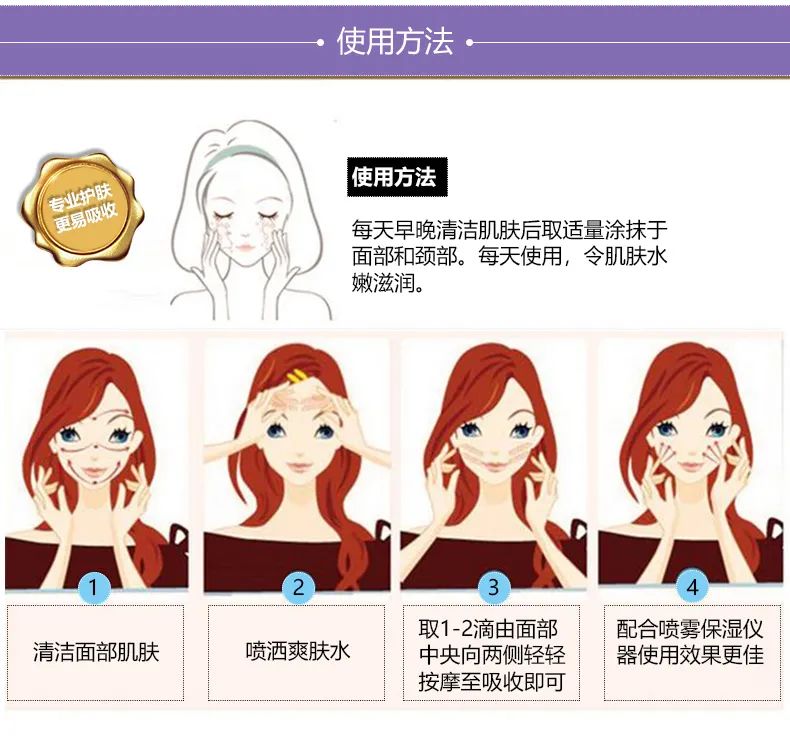 使用方法

专业护肤
更易吸收

使用方法

每天早晚清洁肌肤后取适量涂抹于面部和颈部。每天使用，令肌肤水嫩滋润。

1
清洁面部肌肤

2
喷洒爽肤水

3
取1-2滴由面部中央向两侧轻轻按摩至吸收即可

4
配合喷雾保湿仪器使用效果更佳