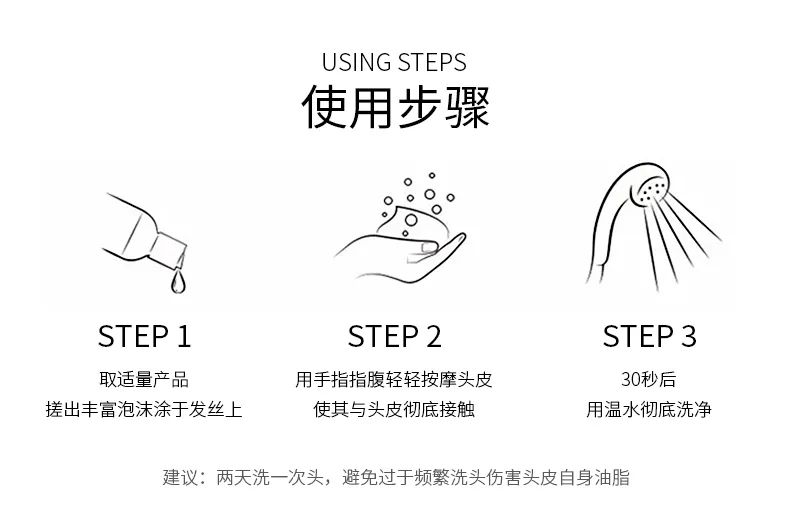 USING STEPS
使用步骤

STEP 1
取适量产品
搓出丰富泡沫涂于发丝上

STEP 2
用手指指腹轻轻按摩头皮
使其与头皮彻底接触

STEP 3
30秒后
用温水彻底洗净

建议：两天洗一次头，避免过于频繁洗头伤害头皮自身油脂